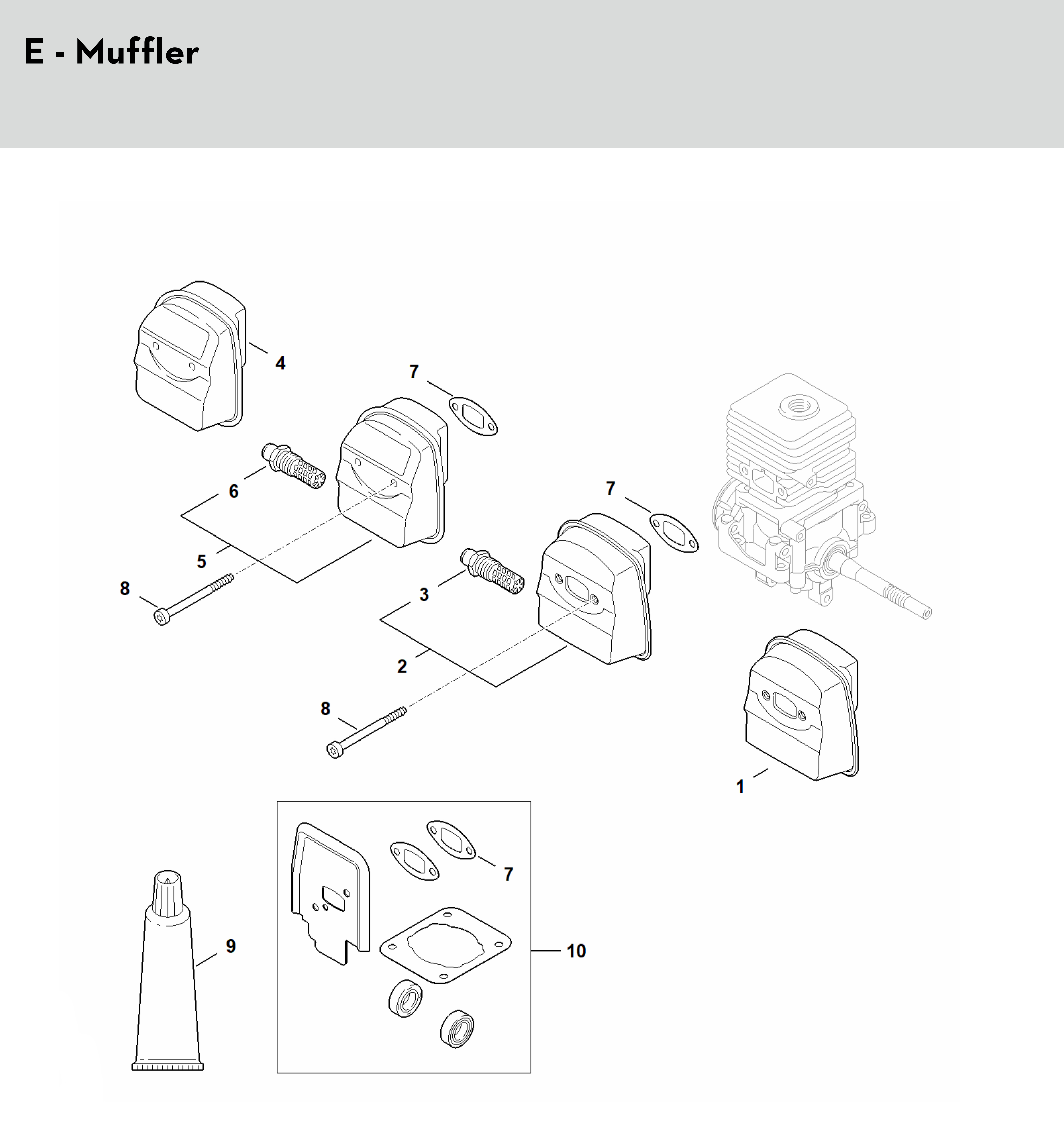 E - Muffler

4

7

6

7

5

8

3

2

8

1

7

9

10